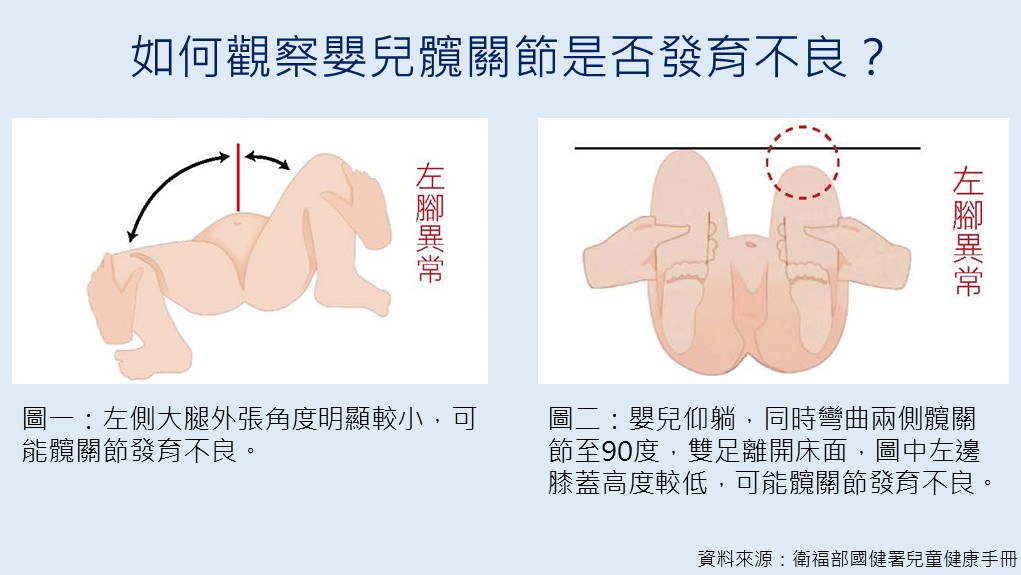 如何觀察嬰兒髖關節是否發育不良？

左腳異常

圖一：左側大腿外張角度明顯較小，可能髖關節發育不良。

左腳異常

圖二：嬰兒仰躺，同時彎曲兩側髖關節至90度，雙足離開床面，圖中左邊膝蓋高度較低，可能髖關節發育不良。

資料來源：衛福部國健署兒童健康手冊